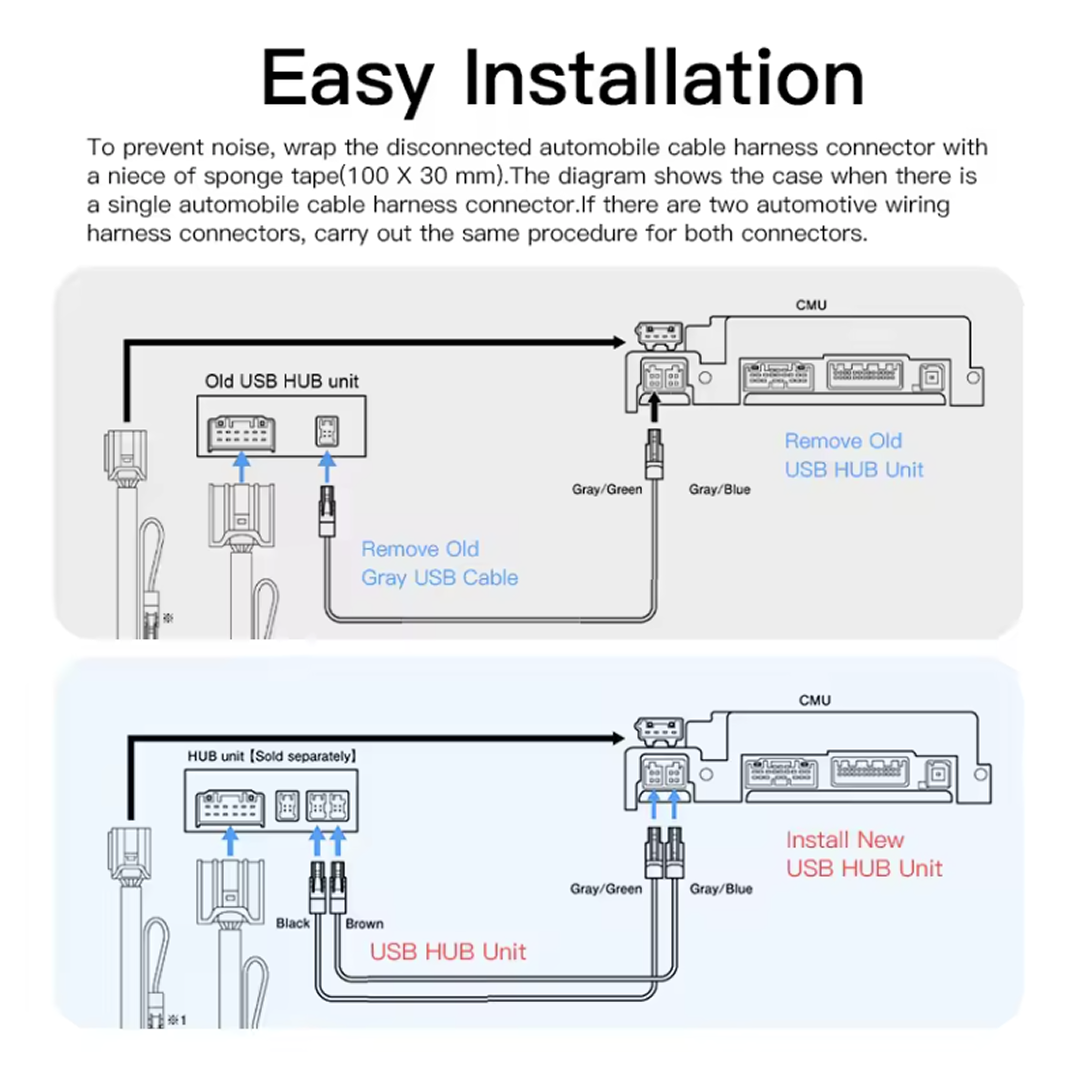 Easy Installation

To prevent noise, wrap the disconnected automobile cable harness connector with a niece of sponge tape(100 X 30 mm).The diagram shows the case when there is a single automobile cable harness connector.If there are two automotive wiring harness connectors, carry out the same procedure for both connectors.

CMU

Old USB HUB unit

Remove Old USB HUB Unit

Gray/Green

Gray/Blue

Remove Old Gray USB Cable

※

CMU

HUB unit【Sold separately】

Install New USB HUB Unit

Gray/Green

Gray/Blue

Black

Brown

USB HUB Unit

※1